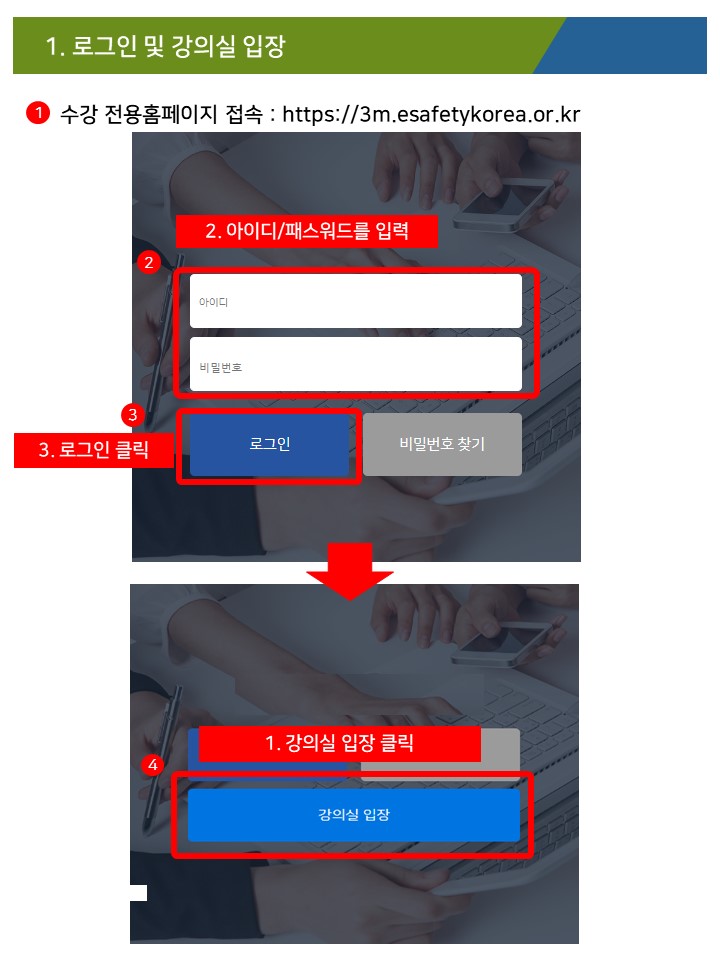 1. 로그인 및 강의실 입장

1 수강 전용홈페이지 접속 : https://3m.esafetykorea.or.kr

2. 아이디/패스워드를 입력

2

아이디

비밀번호

3

3. 로그인 클릭

로그인

비밀번호 찾기

1. 강의실 입장 클릭

4

강의실 입장